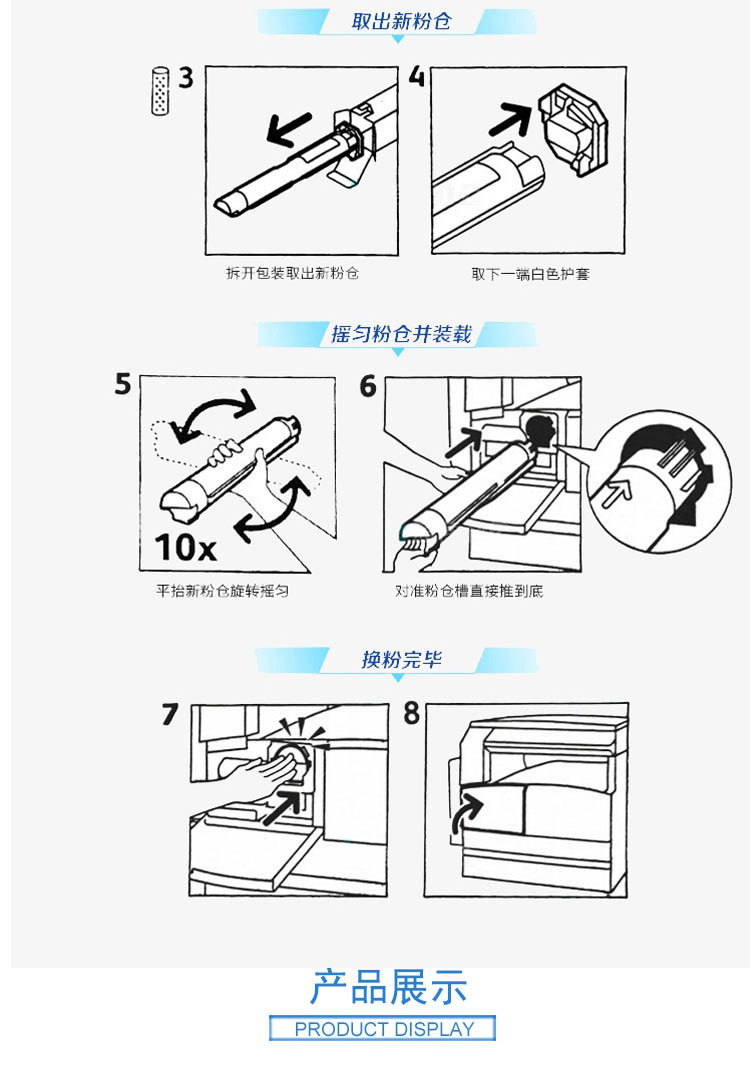 取出新粉仓

3

4

拆开包装取出新粉仓

取下一端白色护套

摇匀粉仓并装载

5

10x

6

平抬新粉仓旋转摇匀

对准粉仓槽直接推到底

换粉完毕

7

8

产品展示

PRODUCT DISPLAY